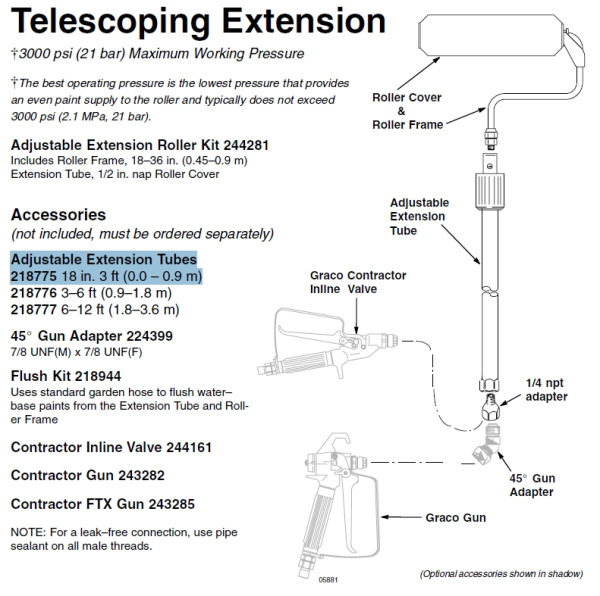 Telescoping Extension

†3000 psi (21 bar) Maximum Working Pressure

†The best operating pressure is the lowest pressure that provides an even paint supply to the roller and typically does not exceed 3000 psi (2.1 MPa, 21 bar).

Adjustable Extension Roller Kit 244281
Includes Roller Frame, 18–36 in. (0.45–0.9 m) Extension Tube, 1/2 in. nap Roller Cover

Accessories
(not included, must be ordered separately)

Adjustable Extension Tubes
218775 18 in. 3 ft (0.0 – 0.9 m)
218776 3–6 ft (0.9–1.8 m)
218777 6–12 ft (1.8–3.6 m)

45° Gun Adapter 224399
7/8 UNF(M) x 7/8 UNF(F)

Flush Kit 218944
Uses standard garden hose to flush water–base paints from the Extension Tube and Roller Frame

Contractor Inline Valve 244161

Contractor Gun 243282

Contractor FTX Gun 243285

NOTE: For a leak–free connection, use pipe sealant on all male threads.

Roller Cover & Roller Frame

Adjustable Extension Tube

Graco Contractor Inline Valve

1/4 npt adapter

45° Gun Adapter

Graco Gun

05881

(Optional accessories shown in shadow)